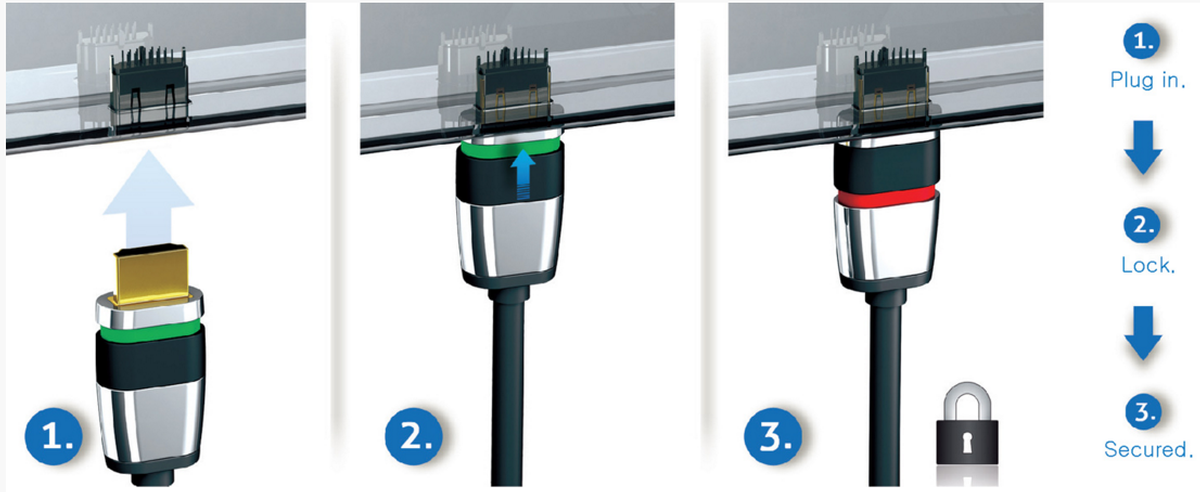 1.

2.

3.

1.
Plug in.

2.
Lock.

3.
Secured.