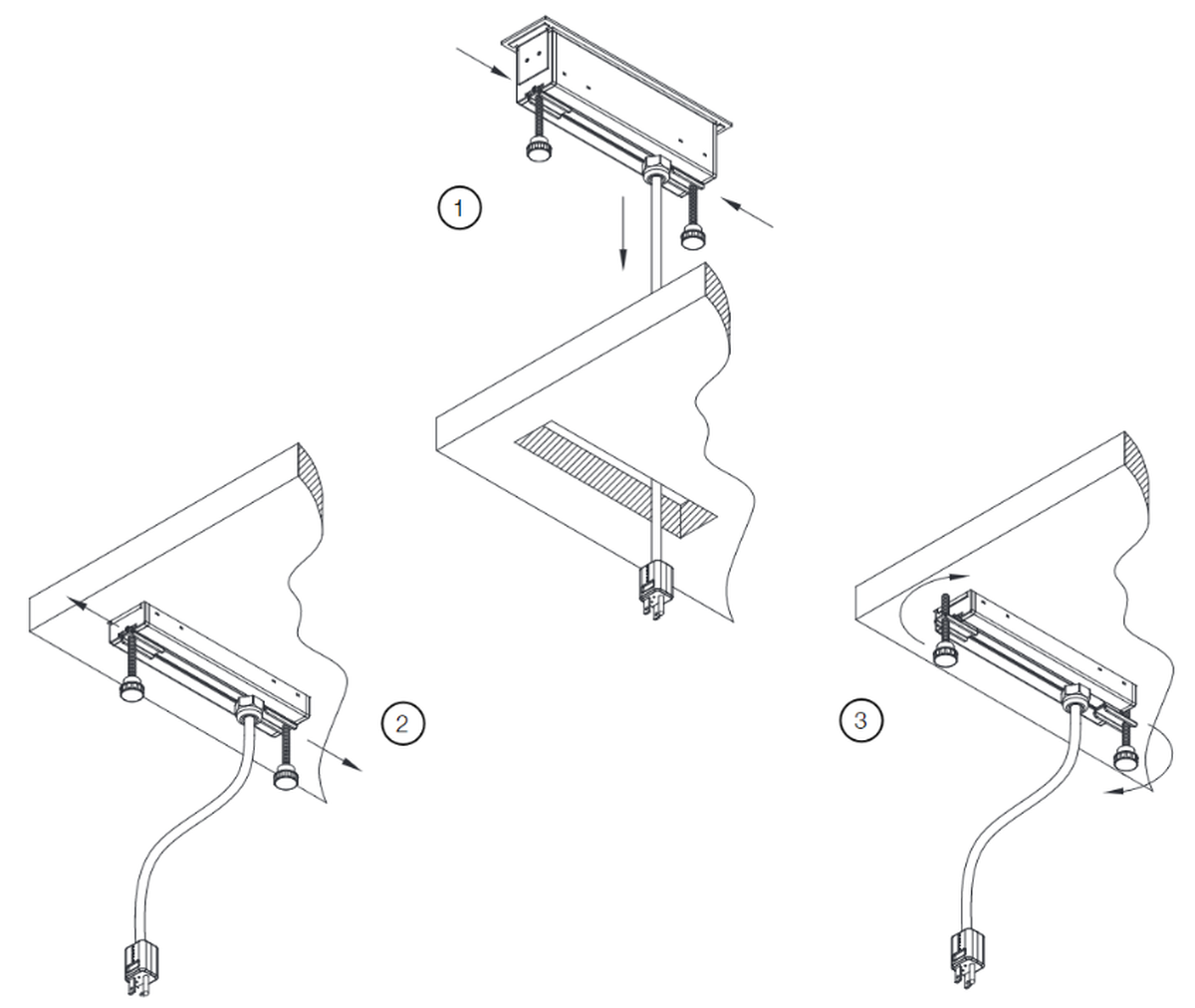 1

2

3