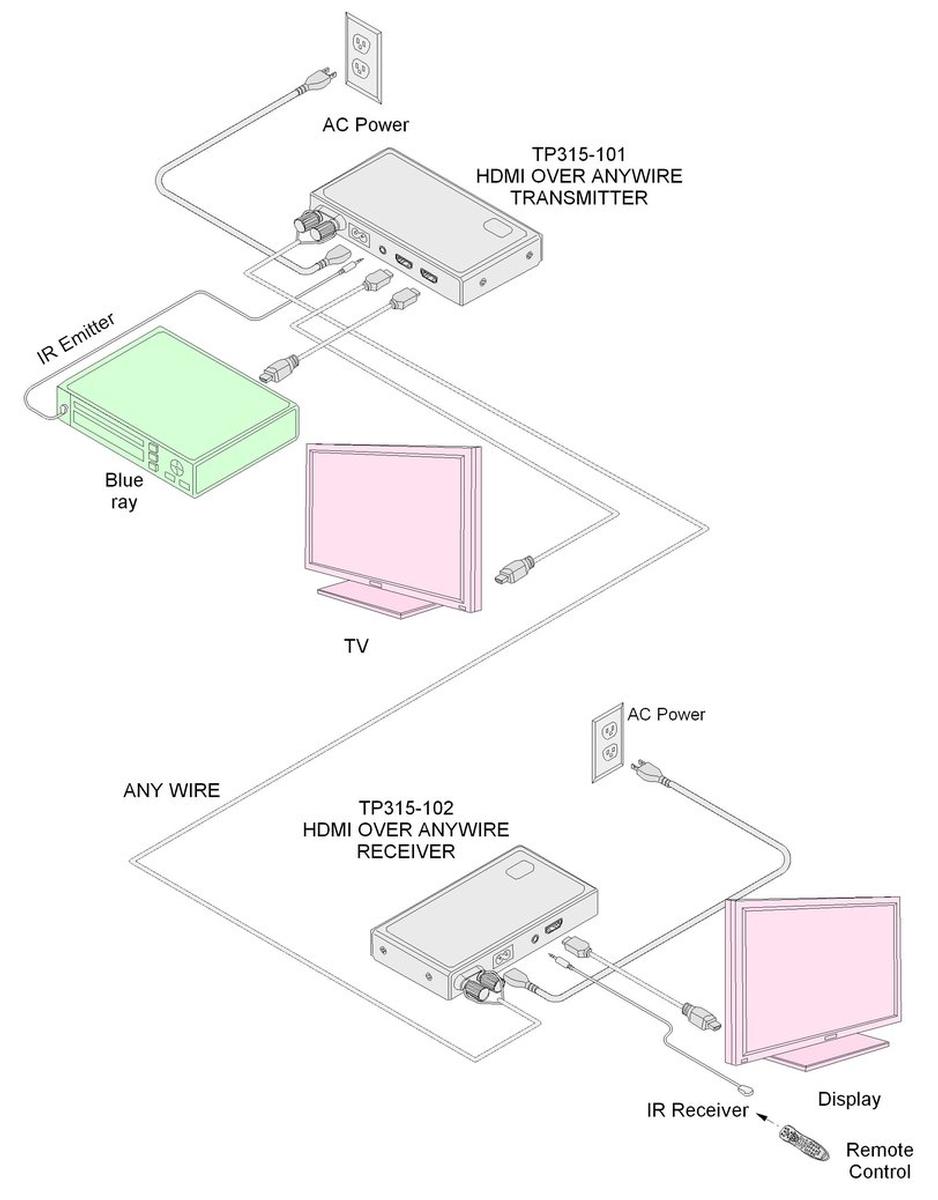 AC Power

TP315-101
HDMI OVER ANYWIRE
TRANSMITTER

IR Emitter

Blue ray

TV

AC Power

ANY WIRE

TP315-102
HDMI OVER ANYWIRE
RECEIVER

Display

IR Receiver

Remote Control