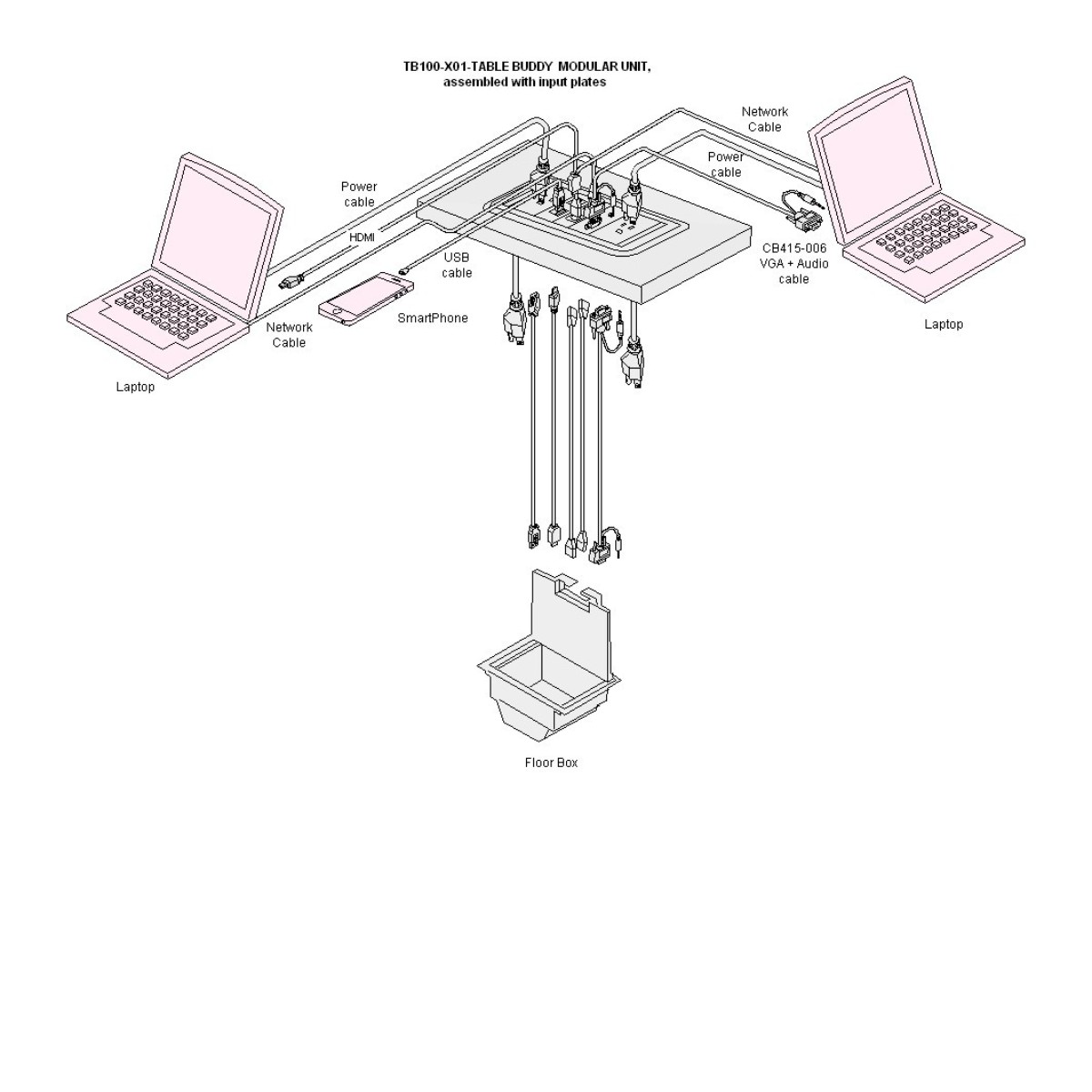 TB100-X01-TABLE BUDDY MODULAR UNIT, assembled with input plates

Network Cable

Power cable

Power cable

HDMI

USB cable

CB415-006 VGA + Audio cable

Network Cable

SmartPhone

Laptop

Laptop

Floor Box