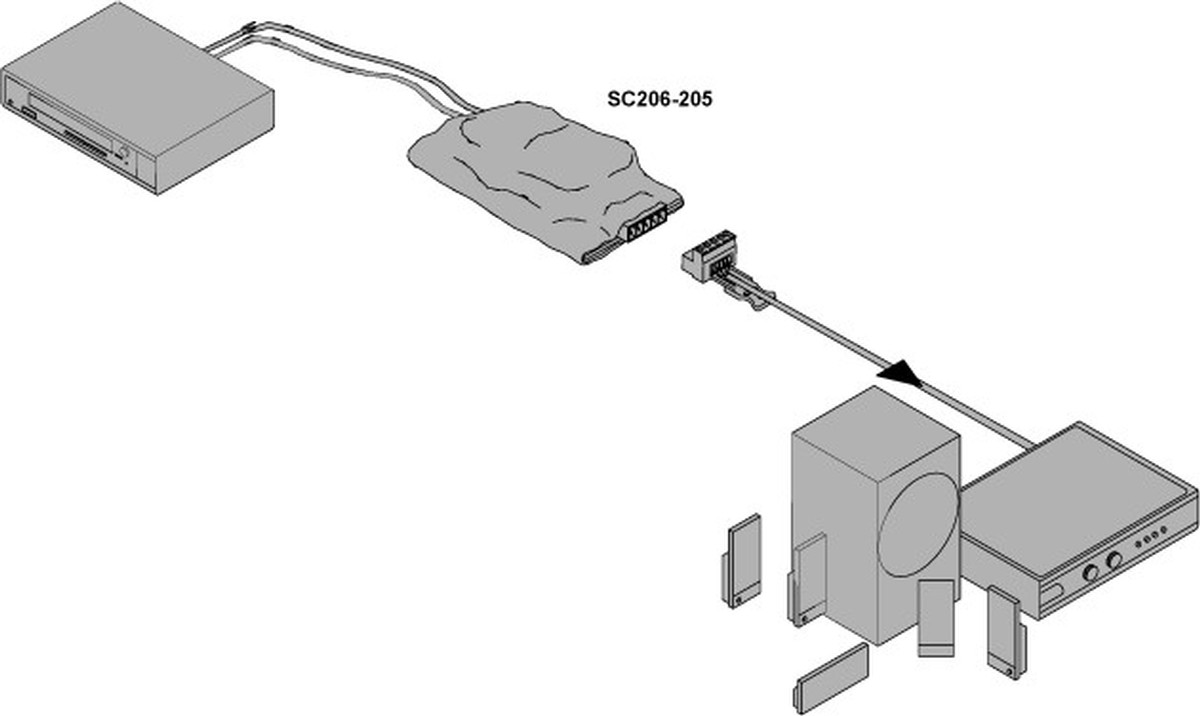 SC206-205