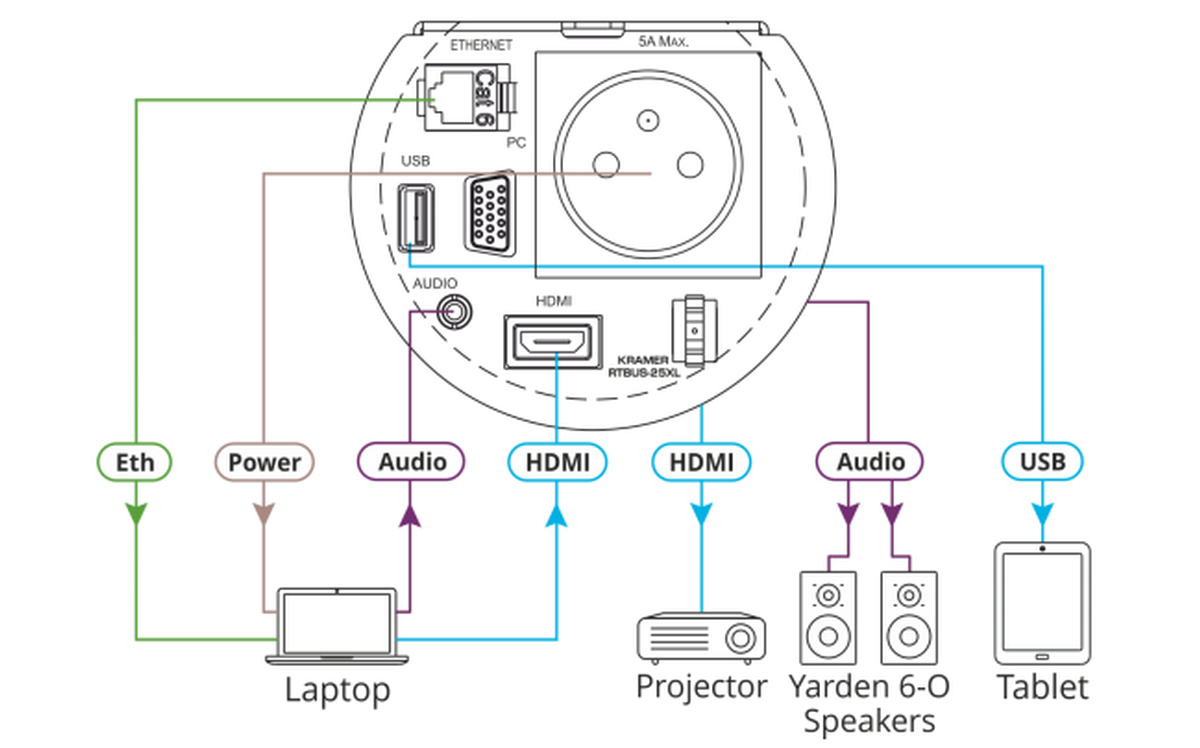 ETHERNET
5A MAX.
Cat 6
PC
USB
AUDIO
HDMI
KRAMER RTBUS-25XL
Eth
Power
Audio
HDMI
HDMI
Audio
USB
Laptop
Projector
Yarden 6-O Speakers
Tablet