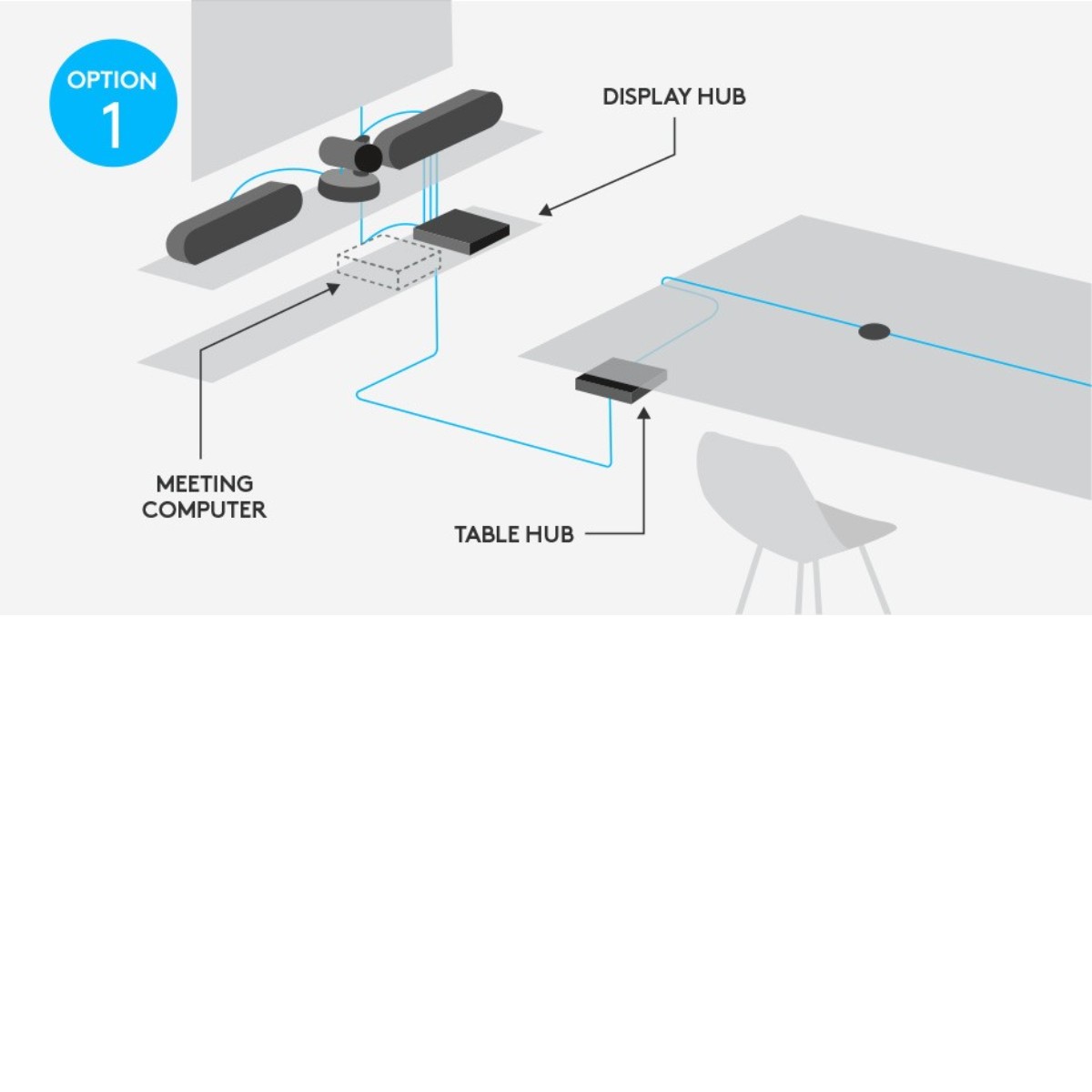 OPTION
1

DISPLAY HUB

MEETING
COMPUTER

TABLE HUB