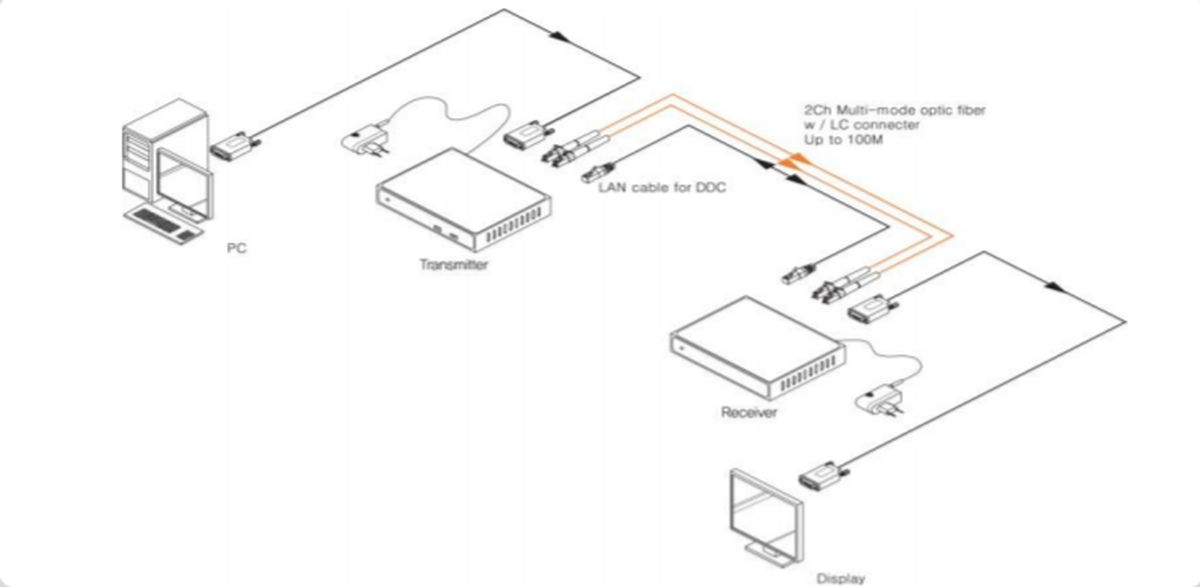 2Ch Multi-mode optic fiber
w / LC connecter
Up to 100M

LAN cable for DDC

PC

Transmitter

Receiver

Display