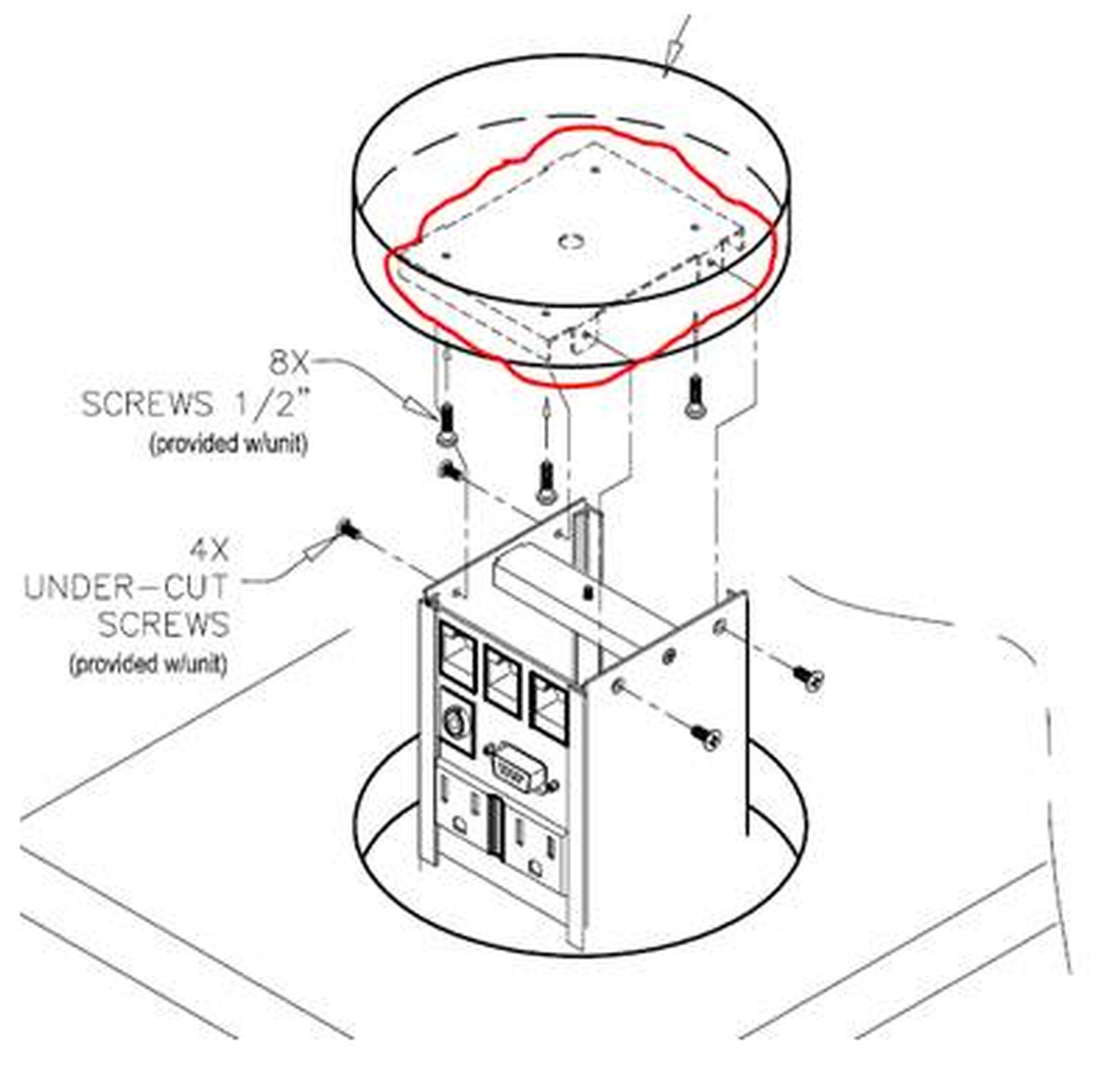 8X
SCREWS 1/2"
(provided w/unit)

4X
UNDER-CUT
SCREWS
(provided w/unit)