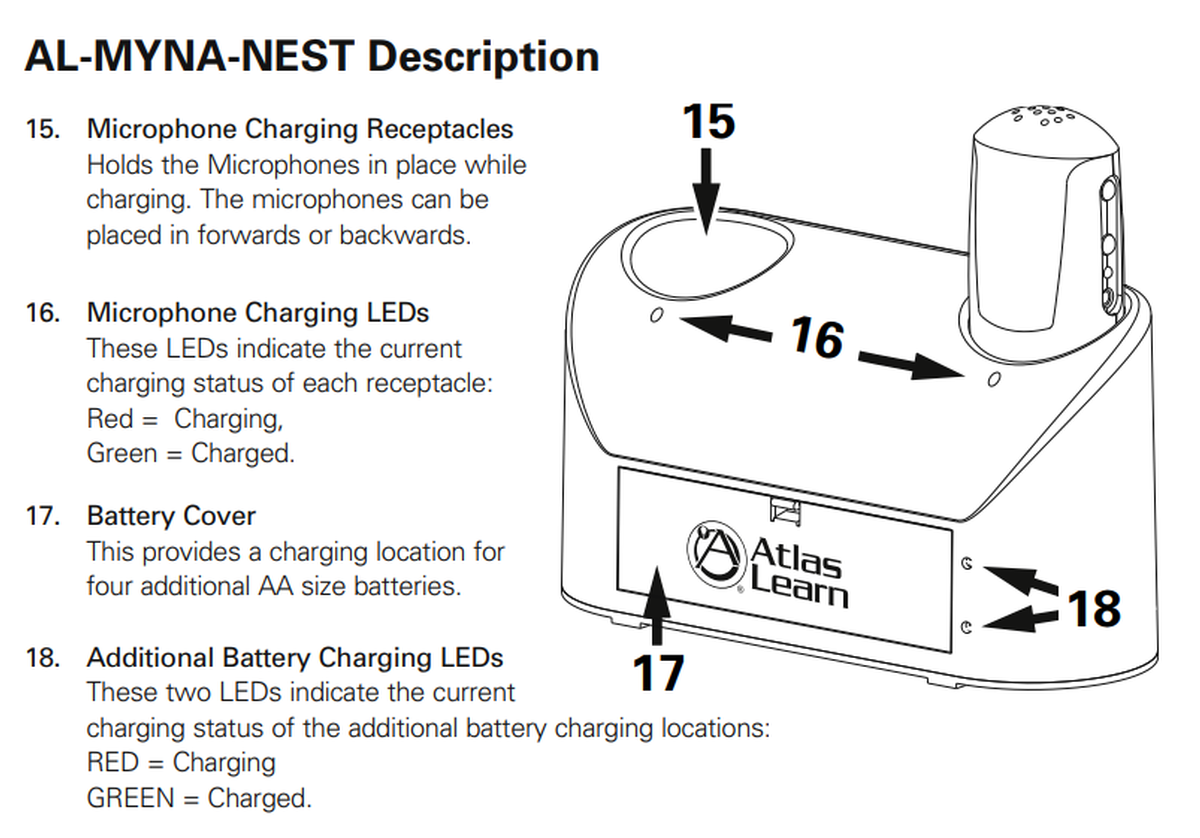 AL-MYNA-NEST Description

15. Microphone Charging Receptacles
Holds the Microphones in place while charging. The microphones can be placed in forwards or backwards.

16. Microphone Charging LEDs
These LEDs indicate the current charging status of each receptacle:
Red = Charging,
Green = Charged.

17. Battery Cover
This provides a charging location for four additional AA size batteries.

18. Additional Battery Charging LEDs
These two LEDs indicate the current charging status of the additional battery charging locations:
RED = Charging
GREEN = Charged.

15

16

Atlas Learn

18

17