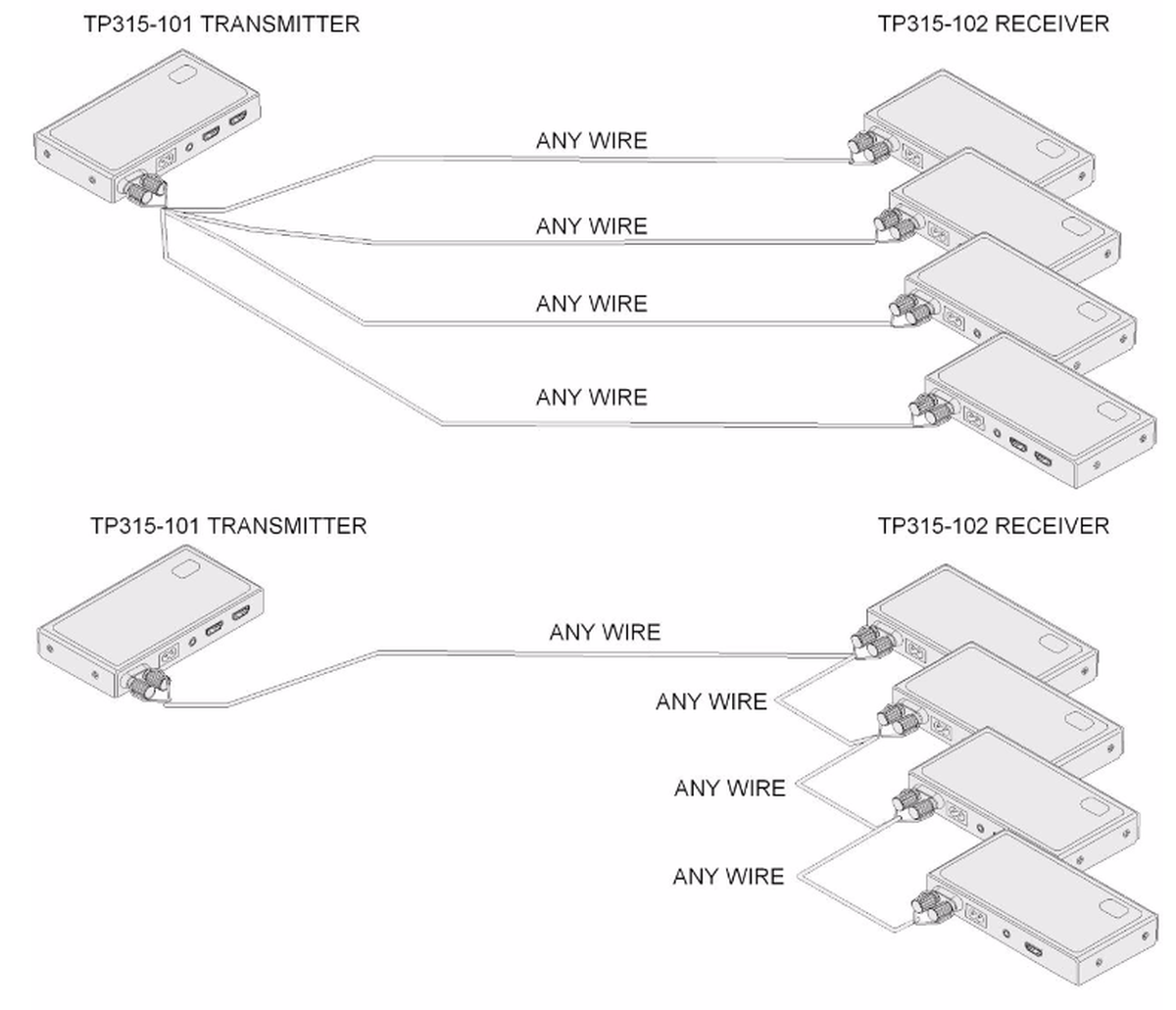 TP315-101 TRANSMITTER

TP315-102 RECEIVER

ANY WIRE

ANY WIRE

ANY WIRE

ANY WIRE

TP315-101 TRANSMITTER

TP315-102 RECEIVER

ANY WIRE

ANY WIRE

ANY WIRE

ANY WIRE