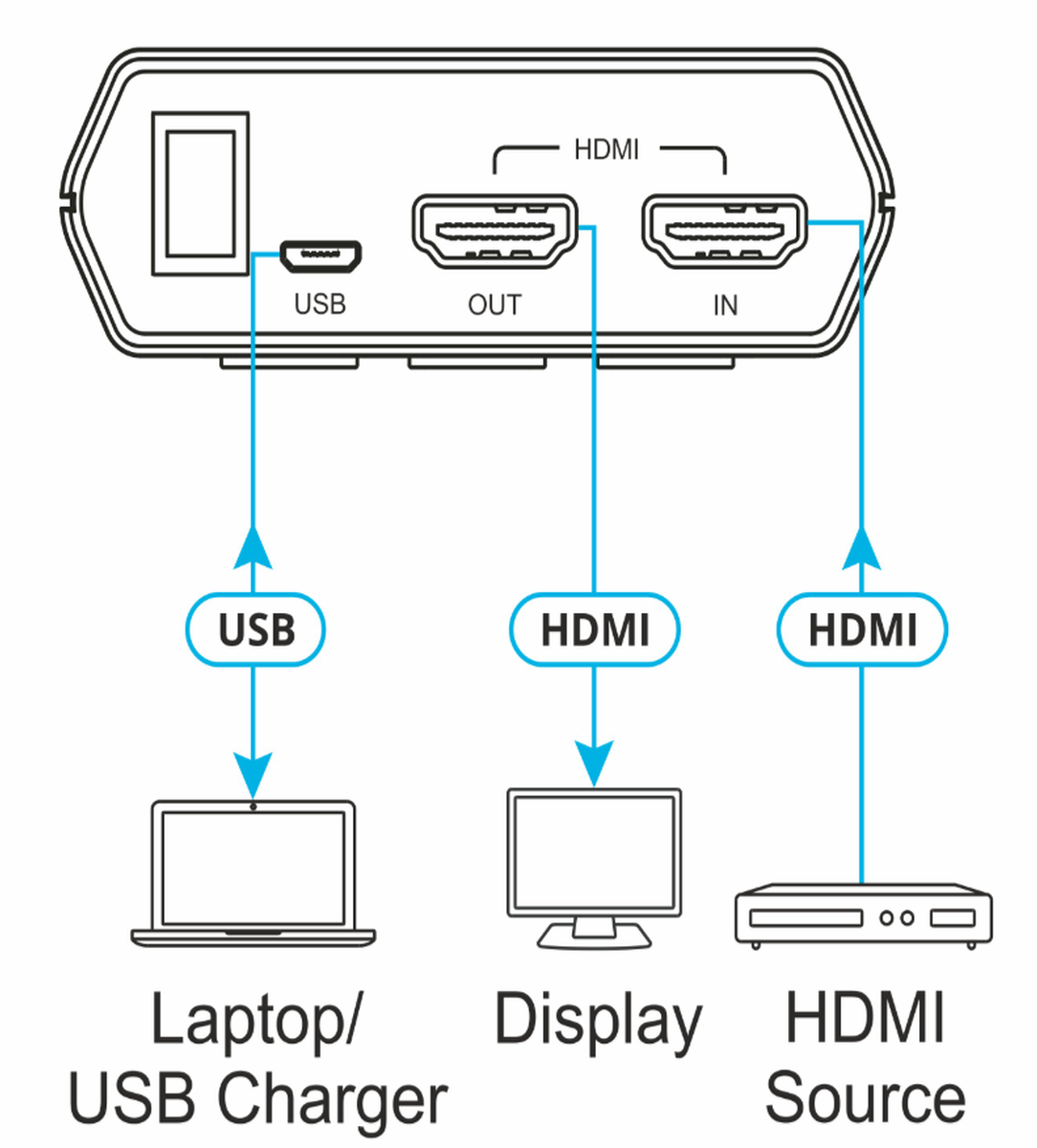 HDMI

USB

OUT

IN

USB

HDMI

HDMI

Laptop/
USB Charger

Display

HDMI
Source