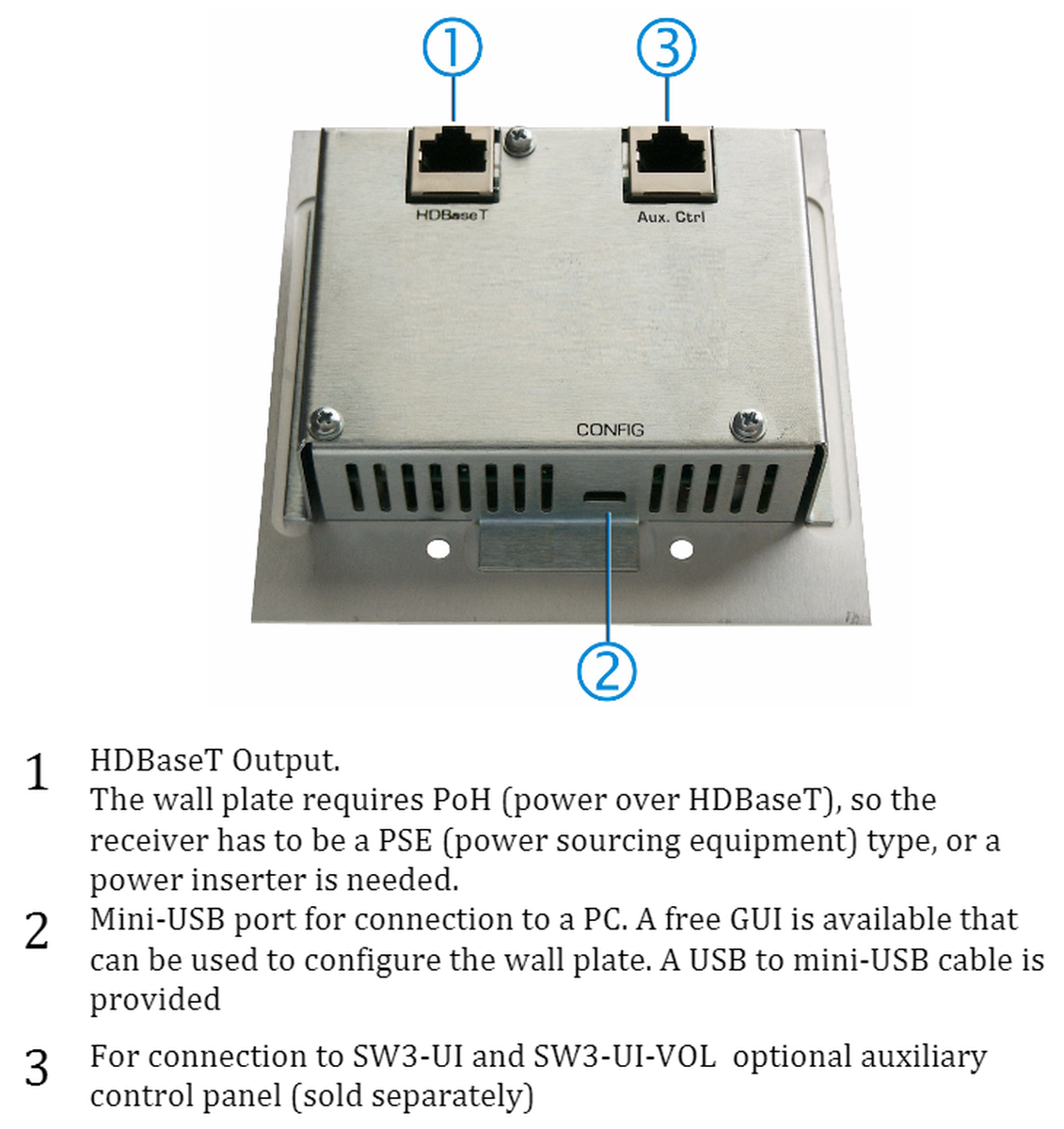 1

3

HDBaseT

Aux. Ctrl

CONFIG

2

1 HDBaseT Output.
The wall plate requires PoH (power over HDBaseT), so the receiver has to be a PSE (power sourcing equipment) type, or a power inserter is needed.

2 Mini-USB port for connection to a PC. A free GUI is available that can be used to configure the wall plate. A USB to mini-USB cable is provided

3 For connection to SW3-UI and SW3-UI-VOL optional auxiliary control panel (sold separately)