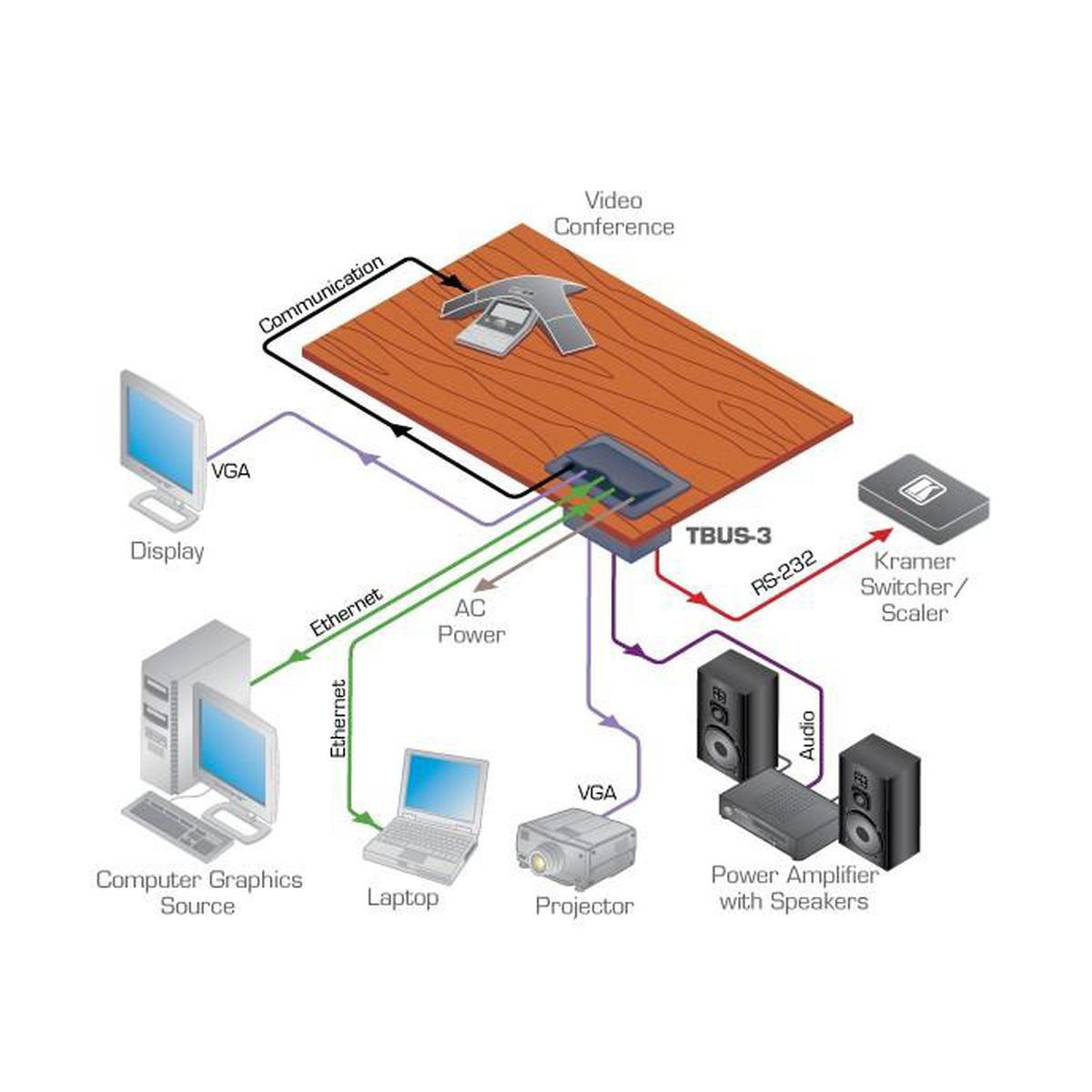 Video Conference

Communication

VGA

Display

TBUS-3

RS-232

Kramer Switcher/ Scaler

Ethernet

AC Power

Ethernet

Audio

VGA

Computer Graphics Source

Laptop

Projector

Power Amplifier with Speakers