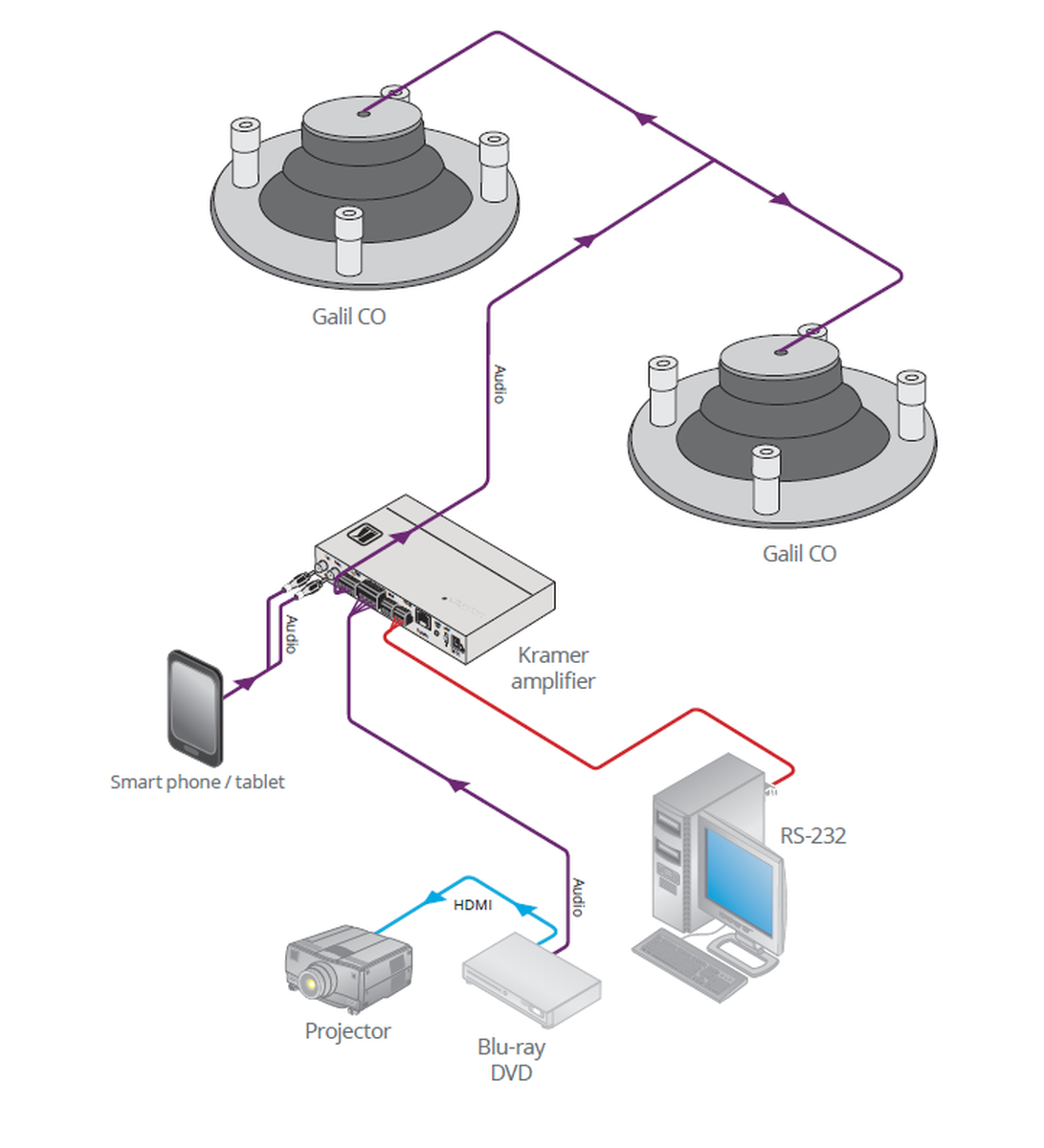 Galil CO

Audio

Galil CO

Audio

Kramer amplifier

Smart phone / tablet

RS-232

HDMI

Audio

Projector

Blu-ray DVD