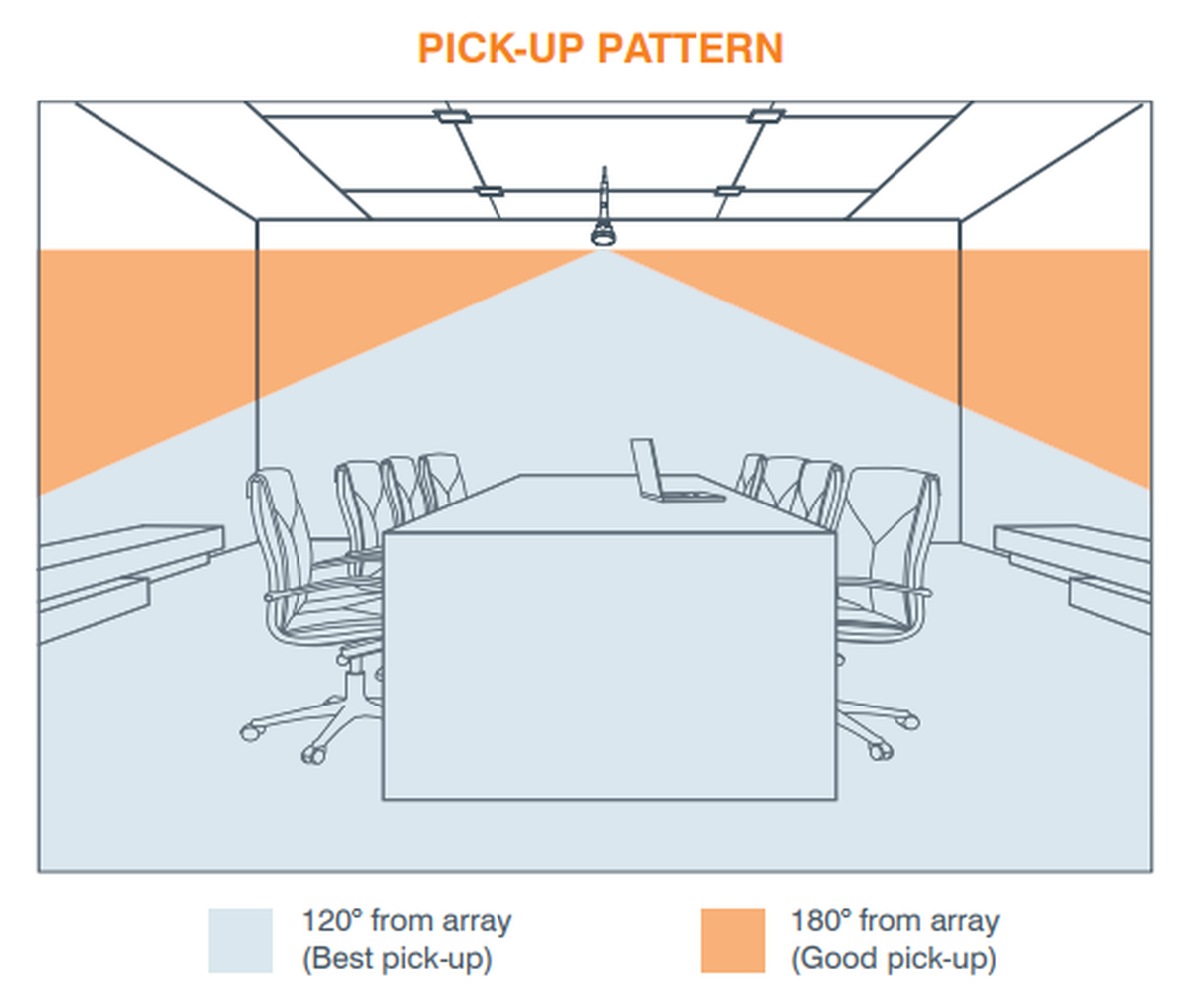 PICK-UP PATTERN

120° from array
(Best pick-up)

180° from array
(Good pick-up)