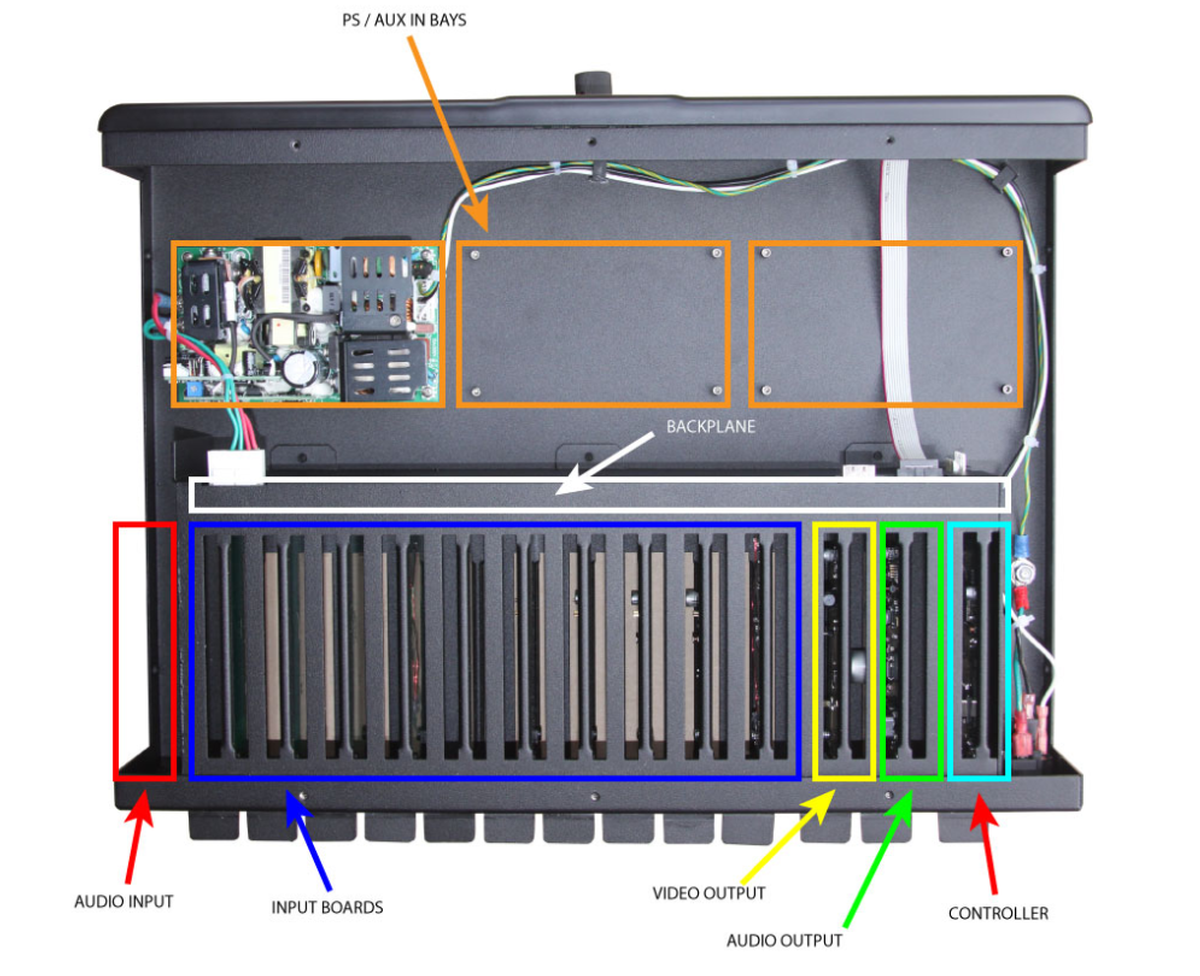 PS / AUX IN BAYS

BACKPLANE

AUDIO INPUT

INPUT BOARDS

VIDEO OUTPUT

AUDIO OUTPUT

CONTROLLER