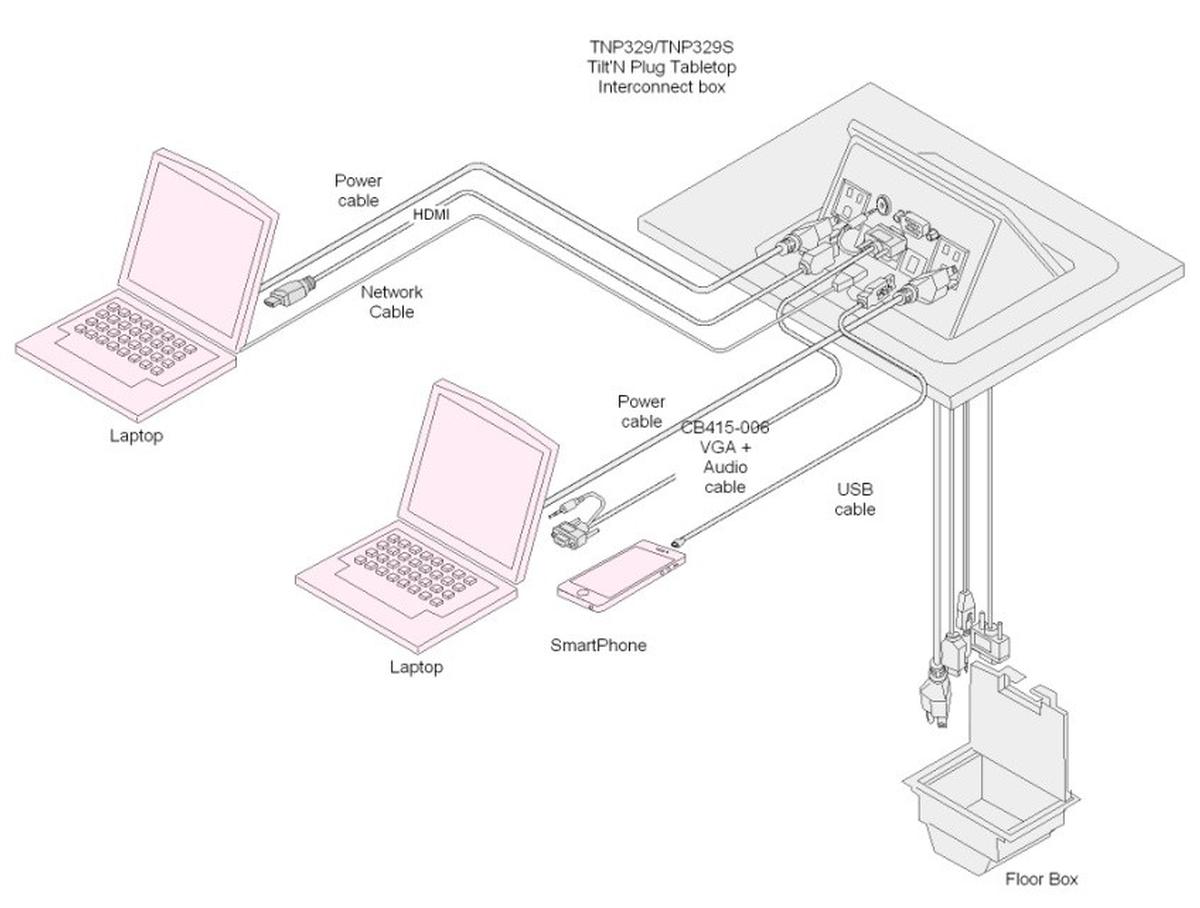 TNP329/TNP329S
Tilt'N Plug Tabletop
Interconnect box

Power cable

HDMI

Network Cable

Laptop

Power cable

CB415-006 VGA + Audio cable

USB cable

Laptop

SmartPhone

Floor Box