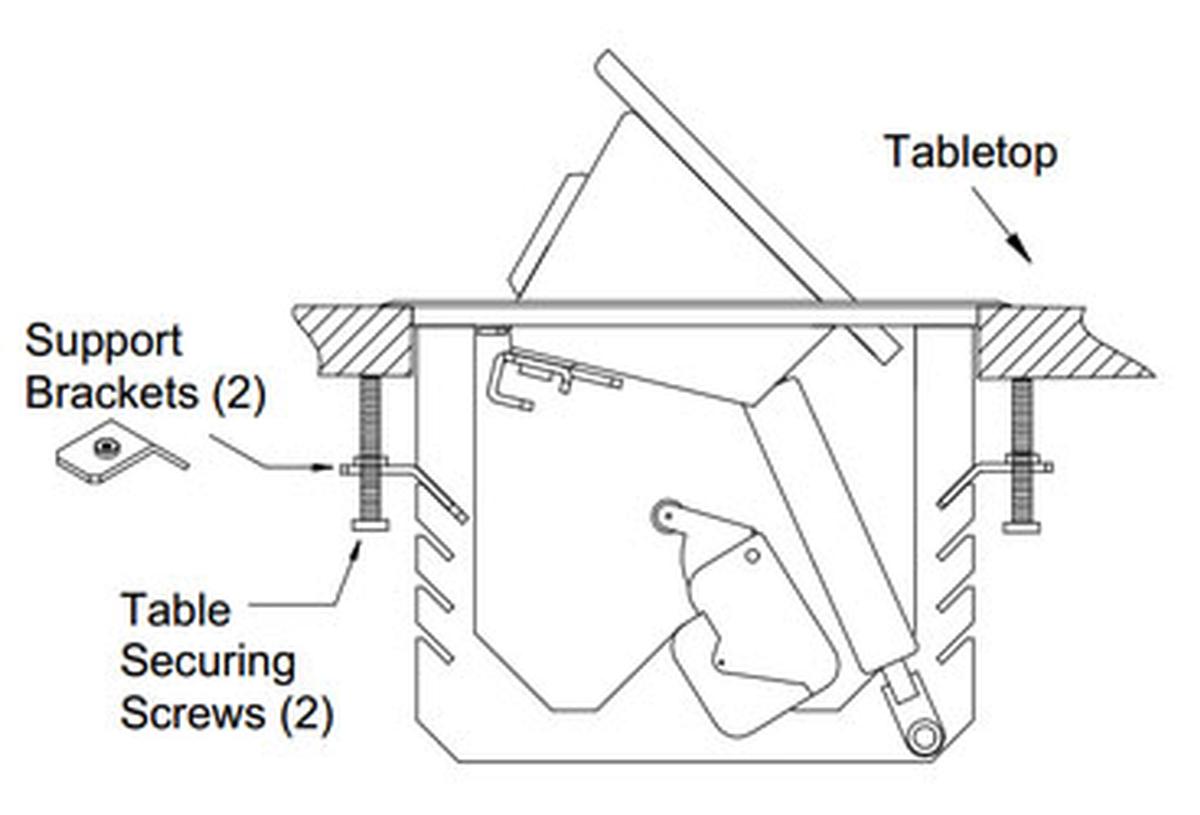 Tabletop

Support Brackets (2)

Table Securing Screws (2)