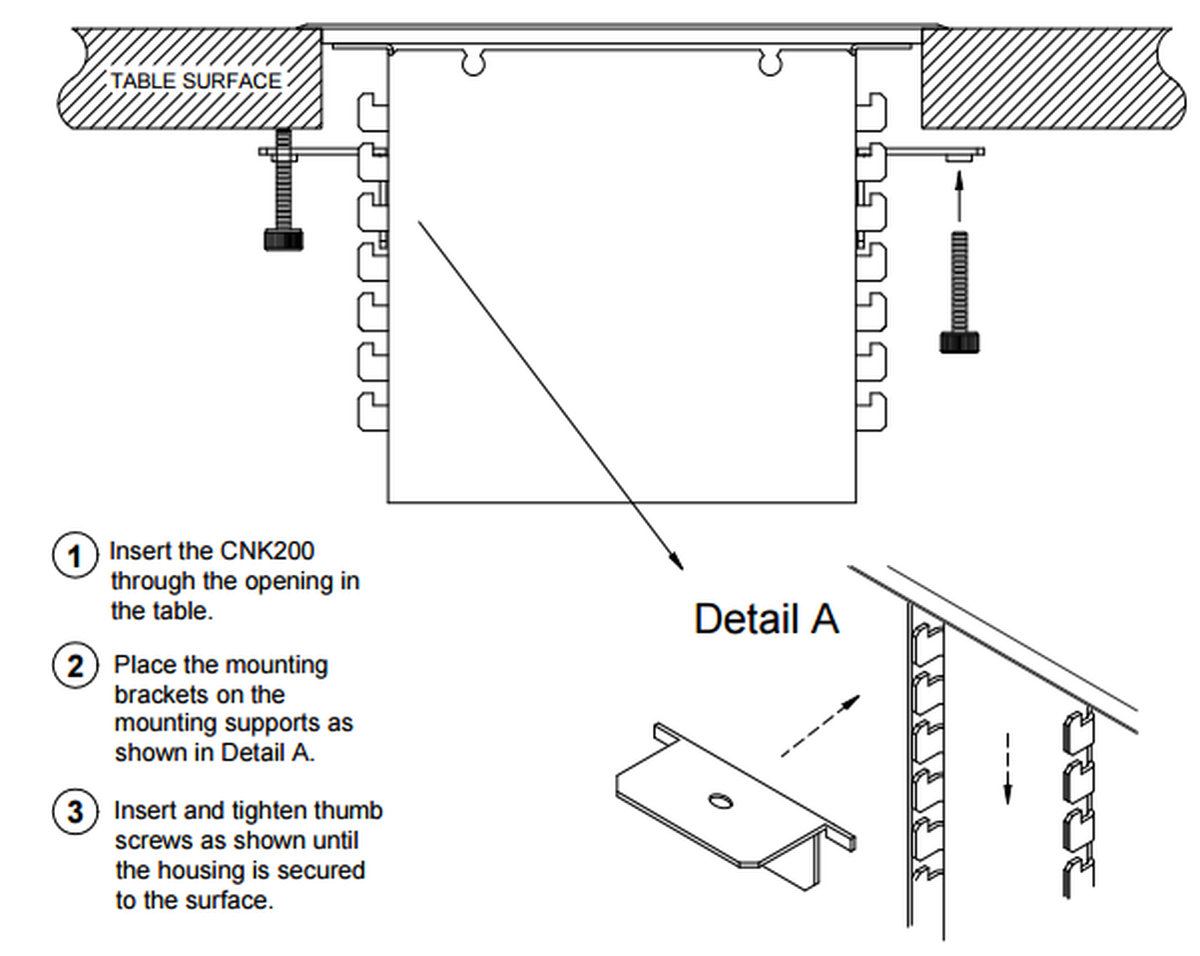 TABLE SURFACE

1 Insert the CNK200 through the opening in the table.

2 Place the mounting brackets on the mounting supports as shown in Detail A.

3 Insert and tighten thumb screws as shown until the housing is secured to the surface.

Detail A